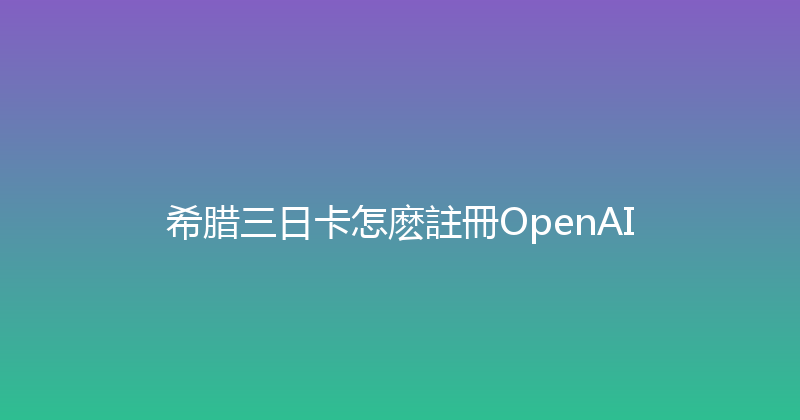 希腊三日卡怎麽註冊OpenAI